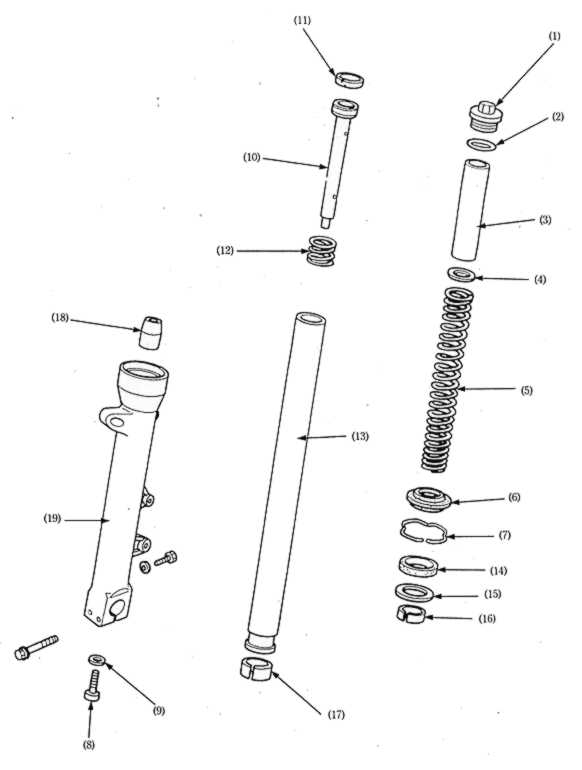 (11)
(1)
(2)
(10)
(3)
(12)
(4)
(18)
(5)
(13)
(6)
(19)
(7)
(14)
(15)
(16)
(9)
(17)
(8)